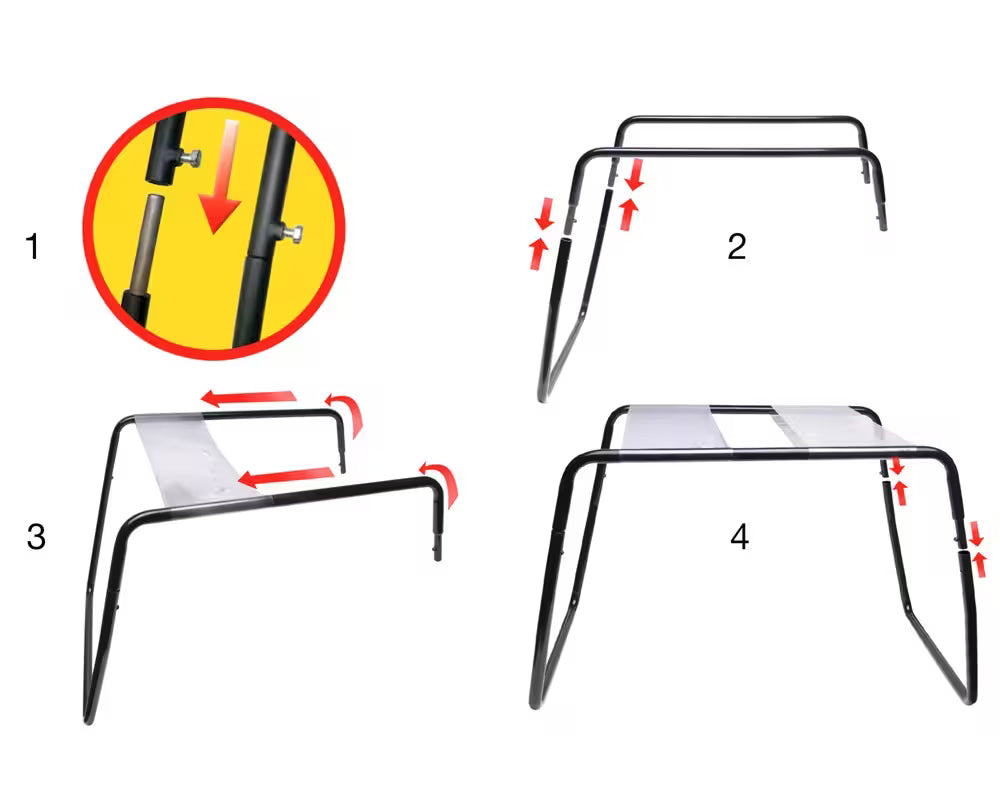 1

2

3

4