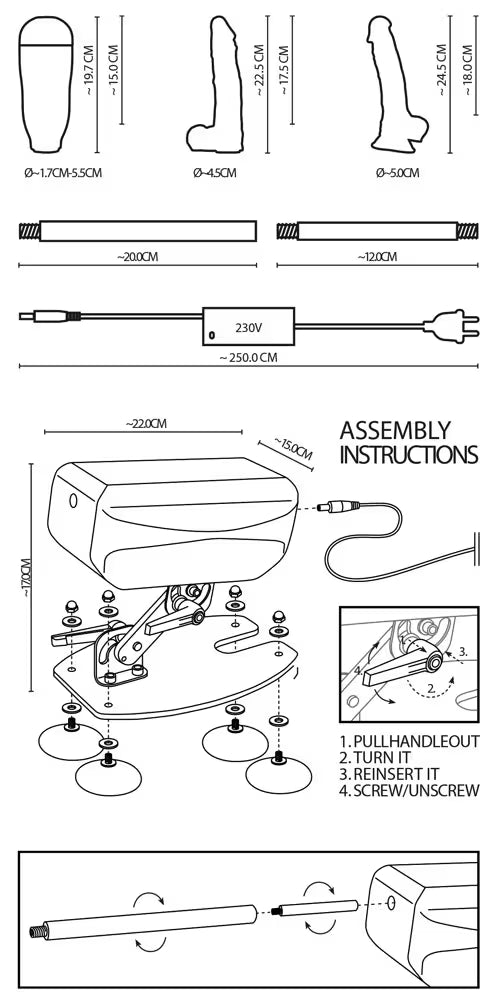 ~ 19.7 CM
~ 15.0 CM
Ø~1.7CM-5.5CM

~ 22.5 CM
~ 17.5 CM
Ø~4.5CM

~ 24.5 CM
~ 18.0 CM
Ø~5.0CM

~20.0CM

~12.0CM

230V

~ 250.0 CM

~22.0CM

~15.0CM

~17.0CM

ASSEMBLY INSTRUCTIONS

1.
2.
3.
4.

1. PULLHANDLEOUT
2. TURN IT
3. REINSERT IT
4. SCREW/UNSCREW