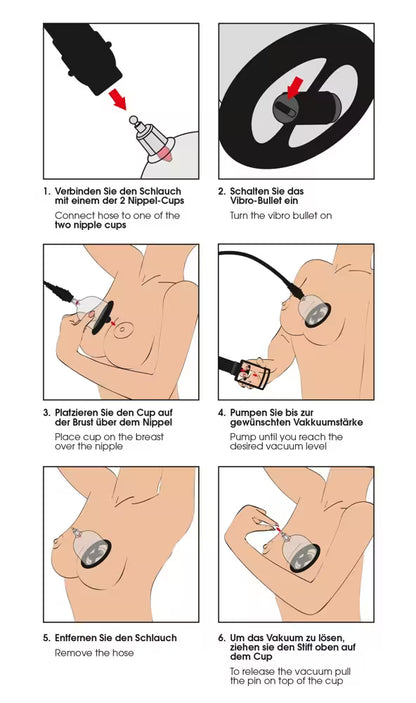 1. Verbinden Sie den Schlauch mit einem der 2 Nippel-Cups

Connect hose to one of the two nipple cups

2. Schalten Sie das Vibro-Bullet ein

Turn the vibro bullet on

3. Platzieren Sie den Cup auf der Brust über dem Nippel

Place cup on the breast over the nipple

4. Pumpen Sie bis zur gewünschten Vakkuumstärke

Pump until you reach the desired vacuum level

5. Entfernen Sie den Schlauch

Remove the hose

6. Um das Vakuum zu lösen, ziehen sie den Stift oben auf dem Cup

To release the vacuum pull the pin on top of the cup