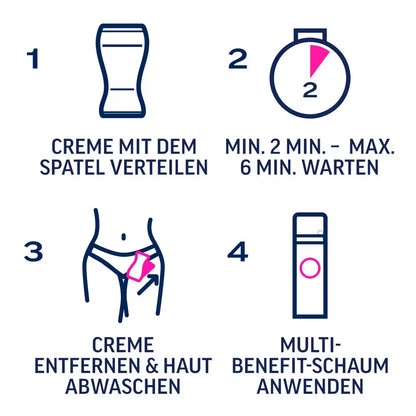 1

CREME MIT DEM SPATEL VERTEILEN

2

2

MIN. 2 MIN. – MAX. 6 MIN. WARTEN

3

CREME ENTFERNEN & HAUT ABWASCHEN

4

MULTI-BENEFIT-SCHAUM ANWENDEN