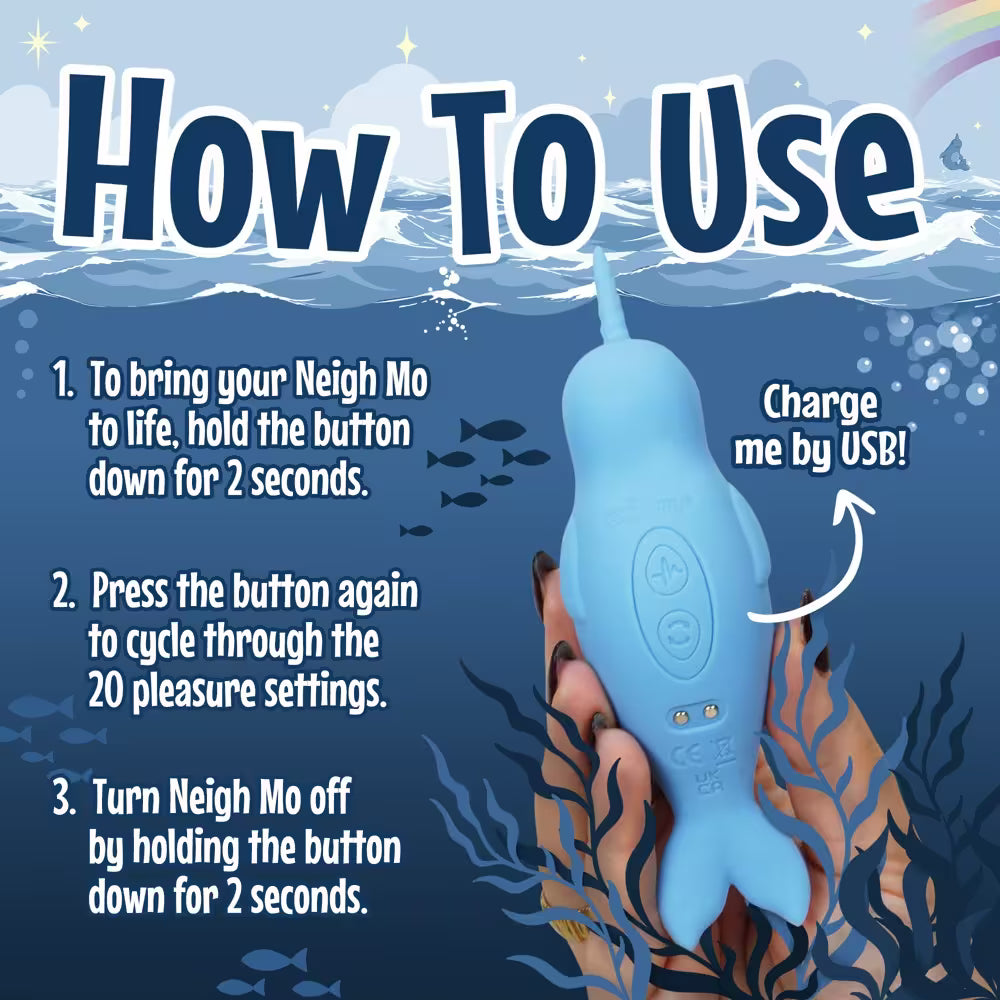 How To Use

1. To bring your Neigh Mo to life, hold the button down for 2 seconds.

2. Press the button again to cycle through the 20 pleasure settings.

3. Turn Neigh Mo off by holding the button down for 2 seconds.

Charge me by USB!

CE
UK CA