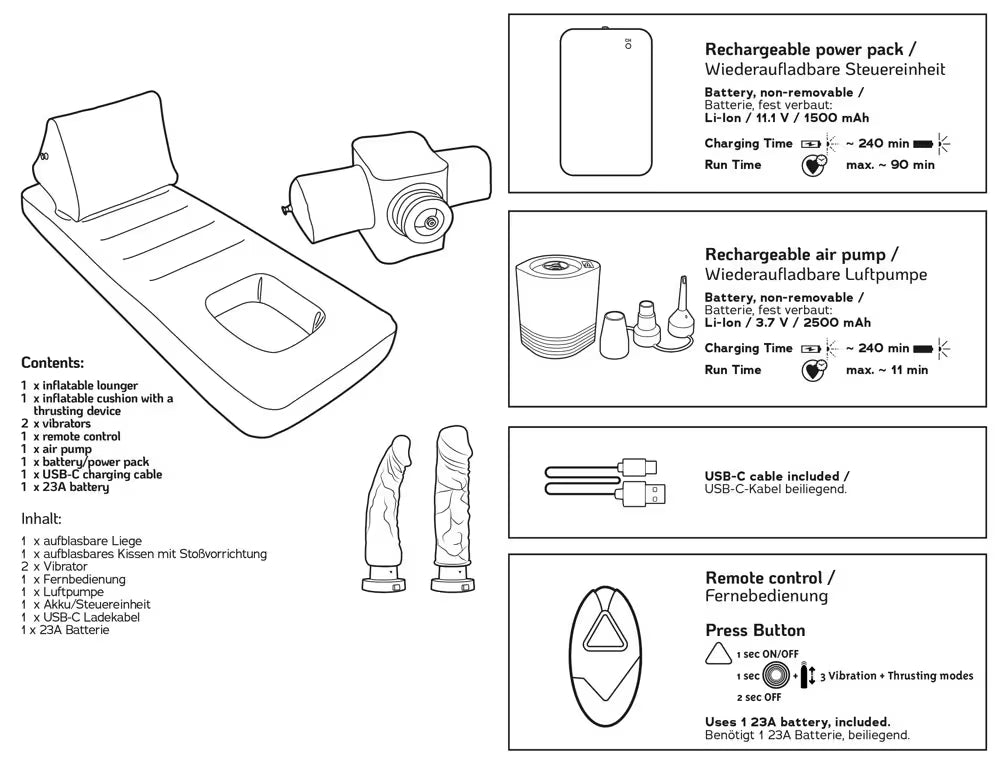 Contents:
1 x inflatable lounger
1 x inflatable cushion with a thrusting device
2 x vibrators
1 x remote control
1 x air pump
1 x battery/power pack
1 x USB-C charging cable
1 x 23A battery

Inhalt:
1 x aufblasbare Liege
1 x aufblasbares Kissen mit Stoßvorrichtung
2 x Vibrator
1 x Fernbedienung
1 x Luftpumpe
1 x Akku/Steuereinheit
1 x USB-C Ladekabel
1 x 23A Batterie

Rechargeable power pack /
Wiederaufladbare Steuereinheit

Battery, non-removable /
Batterie, fest verbaut:
Li-Ion / 11.1 V / 1500 mAh

Charging Time ~ 240 min
Run Time max. ~ 90 min

Rechargeable air pump /
Wiederaufladbare Luftpumpe

Battery, non-removable /
Batterie, fest verbaut:
Li-Ion / 3.7 V / 2500 mAh

Charging Time ~ 240 min
Run Time max. ~ 11 min

USB-C cable included /
USB-C-Kabel beiliegend.

Remote control /
Fernebedienung

Press Button
1 sec ON/OFF
1 sec + 3 Vibration + Thrusting modes
2 sec OFF

Uses 1 23A battery, included.
Benötigt 1 23A Batterie, beiliegend.